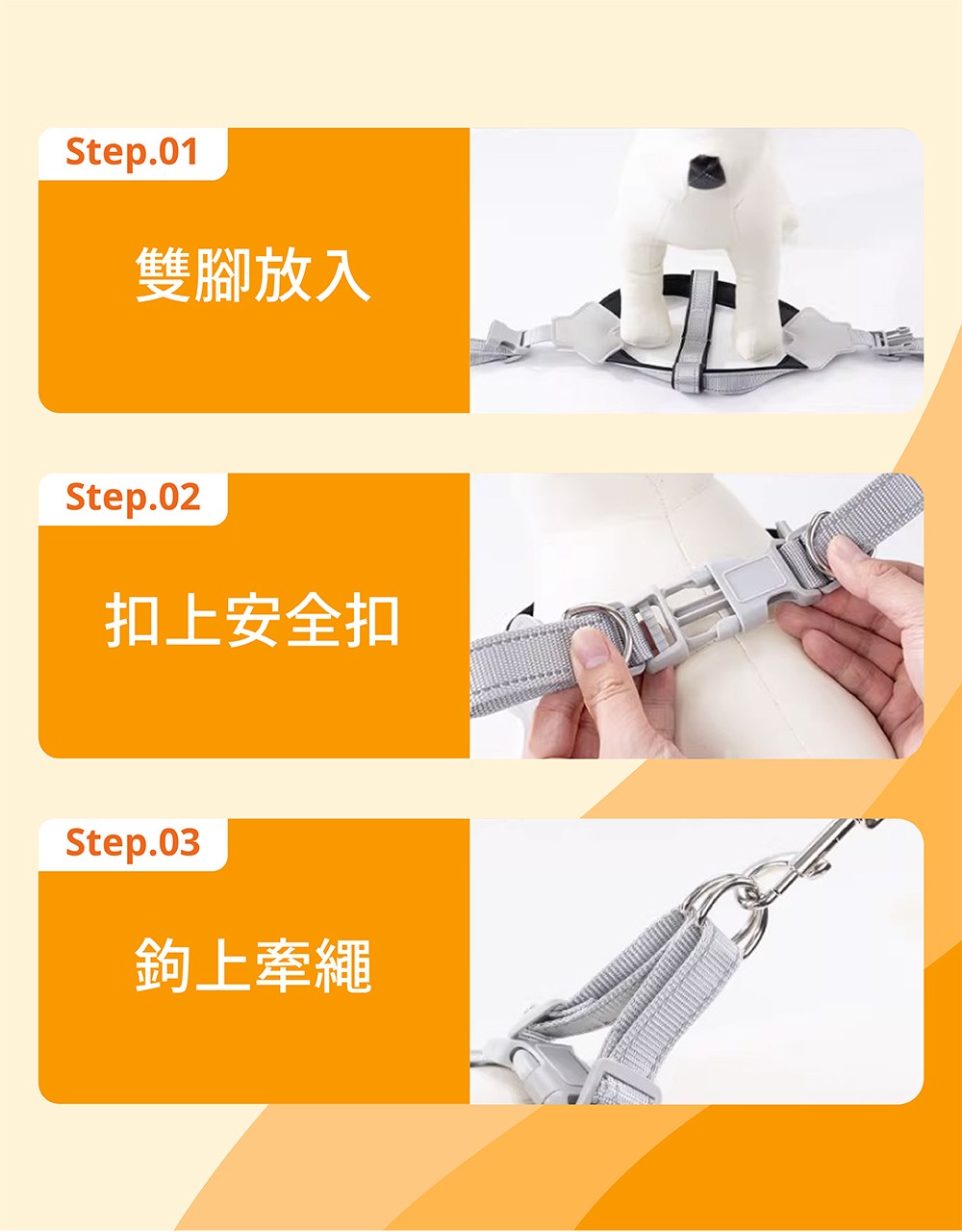 Step.01

雙腳放入

Step.02

扣上安全扣

Step.03

鉤上牽繩